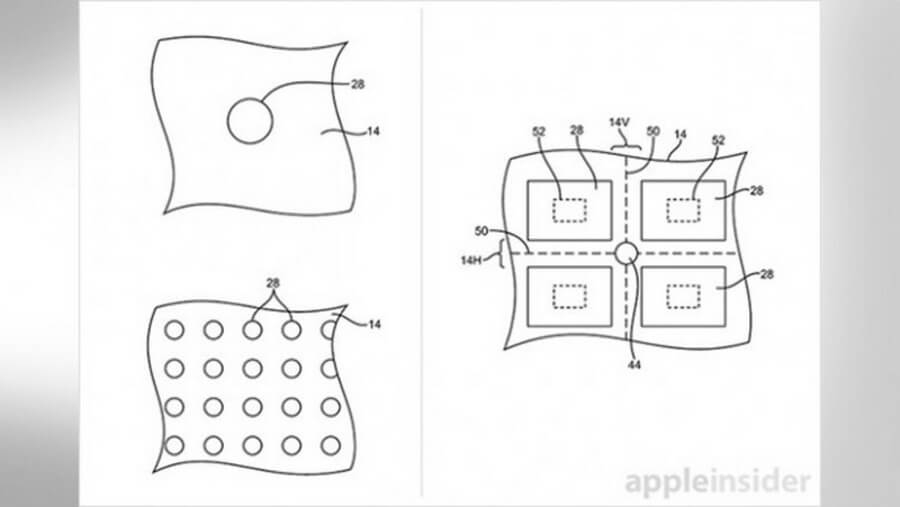 28
14

28
14

14V
52 28 50 14 52
28
50
14H
28
44

appleinsider