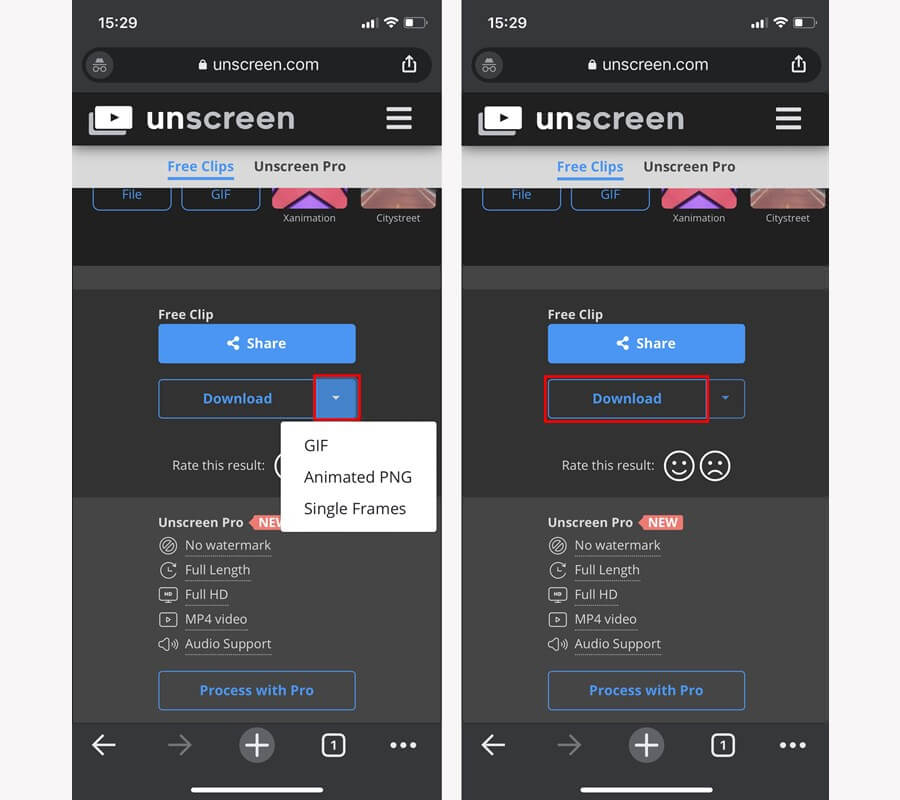 15:29

unscreen.com

unscreen

Free Clips Unscreen Pro

File GIF Xanimation Citystreet

Free Clip

Share

Download

GIF
Animated PNG
Single Frames

Rate this result:

Unscreen Pro NEW

No watermark
Full Length
Full HD
MP4 video
Audio Support

Process with Pro

1

15:29

unscreen.com

unscreen

Free Clips Unscreen Pro

File GIF Xanimation Citystreet

Free Clip

Share

Download

Rate this result:

Unscreen Pro NEW

No watermark
Full Length
Full HD
MP4 video
Audio Support

Process with Pro

1