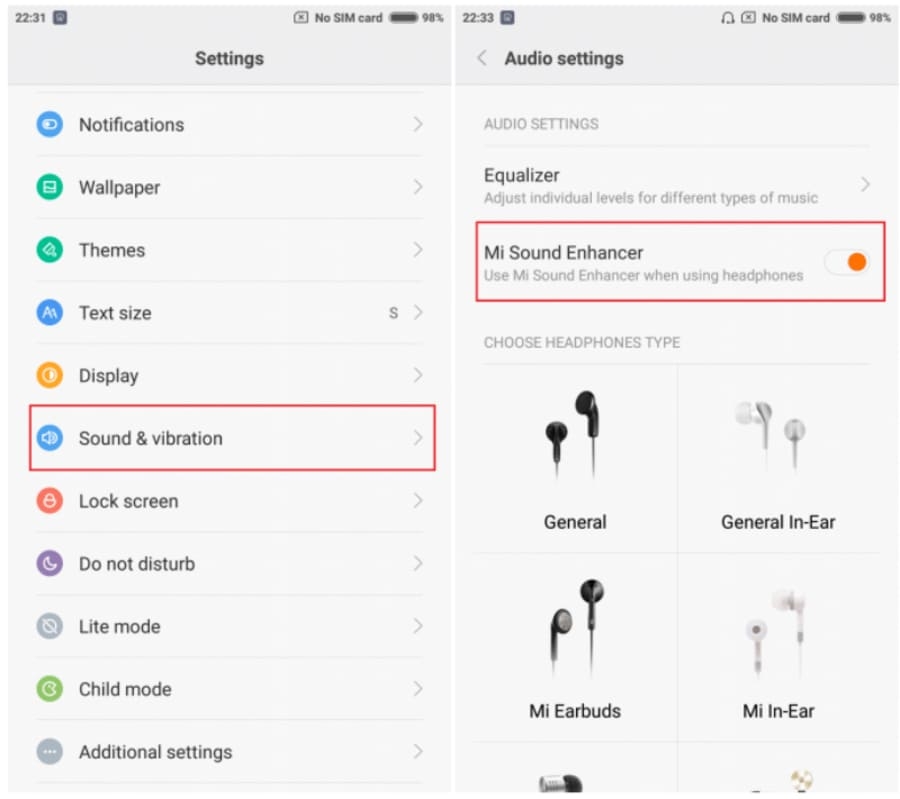 22:31 No SIM card 98%

Settings

Notifications

Wallpaper

Themes

Text size S

Display

Sound & vibration

Lock screen

Do not disturb

Lite mode

Child mode

Additional settings

22:33 No SIM card 98%

Audio settings

AUDIO SETTINGS

Equalizer
Adjust individual levels for different types of music

Mi Sound Enhancer
Use Mi Sound Enhancer when using headphones

CHOOSE HEADPHONES TYPE

General

General In-Ear

Mi Earbuds

Mi In-Ear