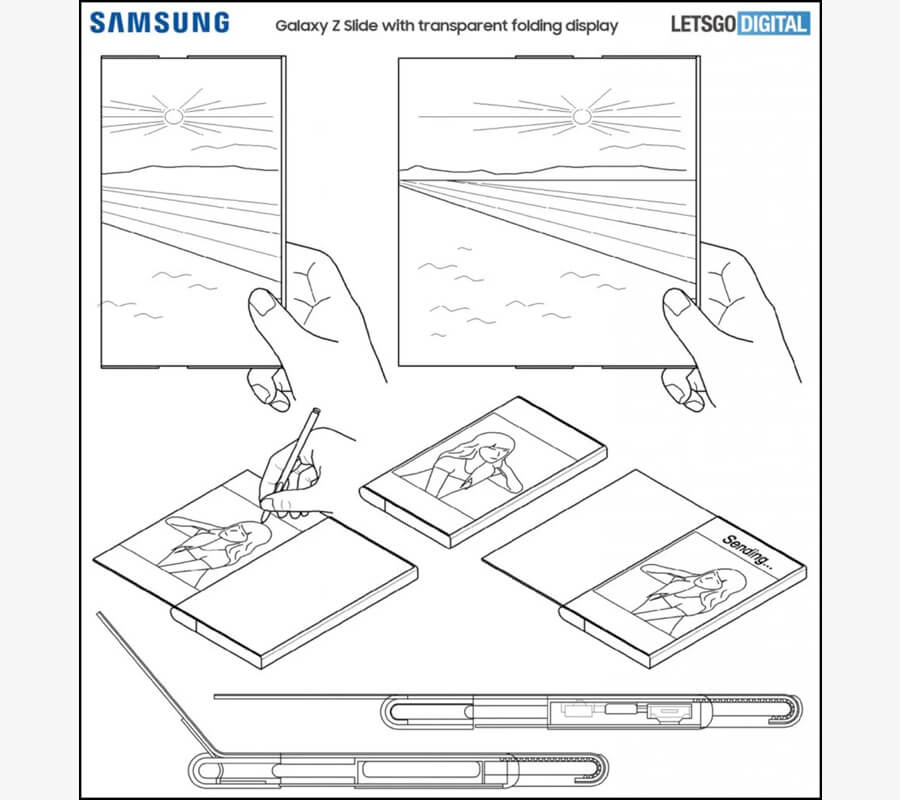 SAMSUNG

Galaxy Z Slide with transparent folding display

LETSGO DIGITAL

Sending...