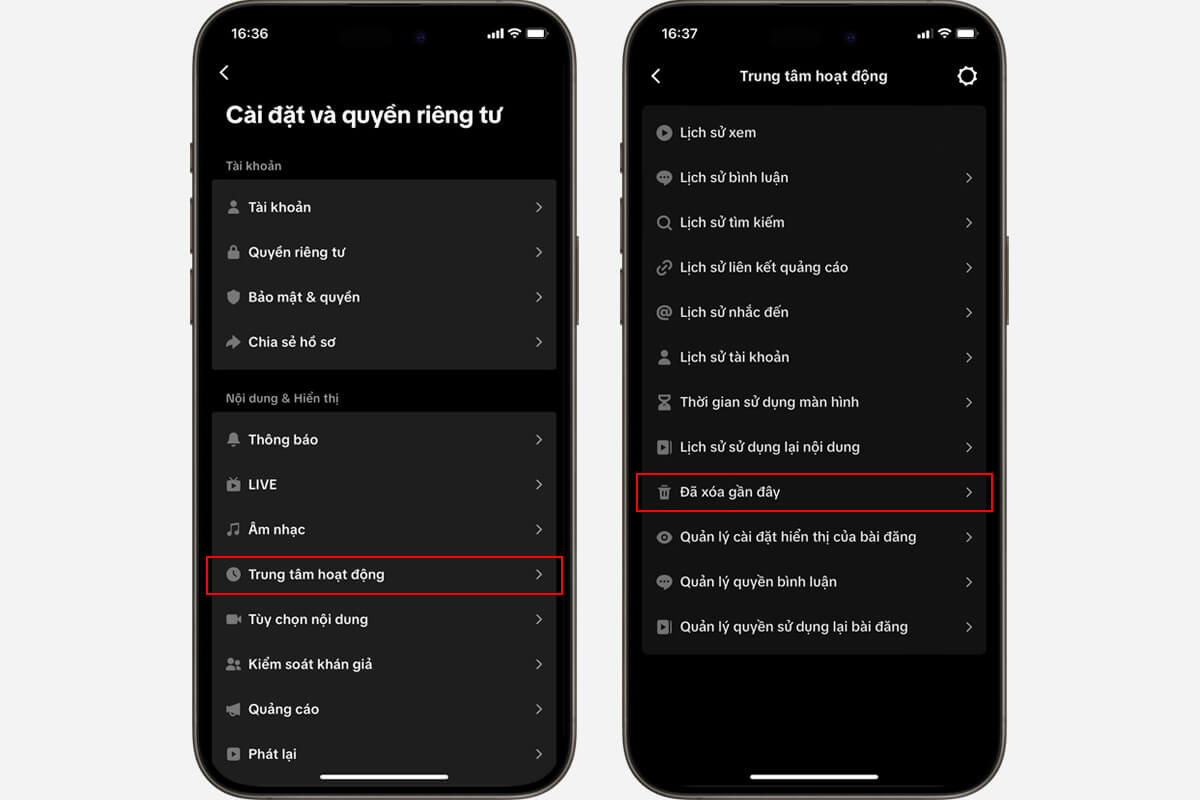 16:36

Cài đặt và quyền riêng tư

Tài khoản

Tài khoản

Quyền riêng tư

Bảo mật & quyền

Chia sẻ hồ sơ

Nội dung & Hiển thị

Thông báo

LIVE

Âm nhạc

Trung tâm hoạt động

Tùy chọn nội dung

Kiểm soát khán giả

Quảng cáo

Phát lại

16:37

Trung tâm hoạt động

Lịch sử xem

Lịch sử bình luận

Lịch sử tìm kiếm

Lịch sử liên kết quảng cáo

Lịch sử nhắc đến

Lịch sử tài khoản

Thời gian sử dụng màn hình

Lịch sử sử dụng lại nội dung

Đã xóa gần đây

Quản lý cài đặt hiển thị của bài đăng

Quản lý quyền bình luận

Quản lý quyền sử dụng lại bài đăng