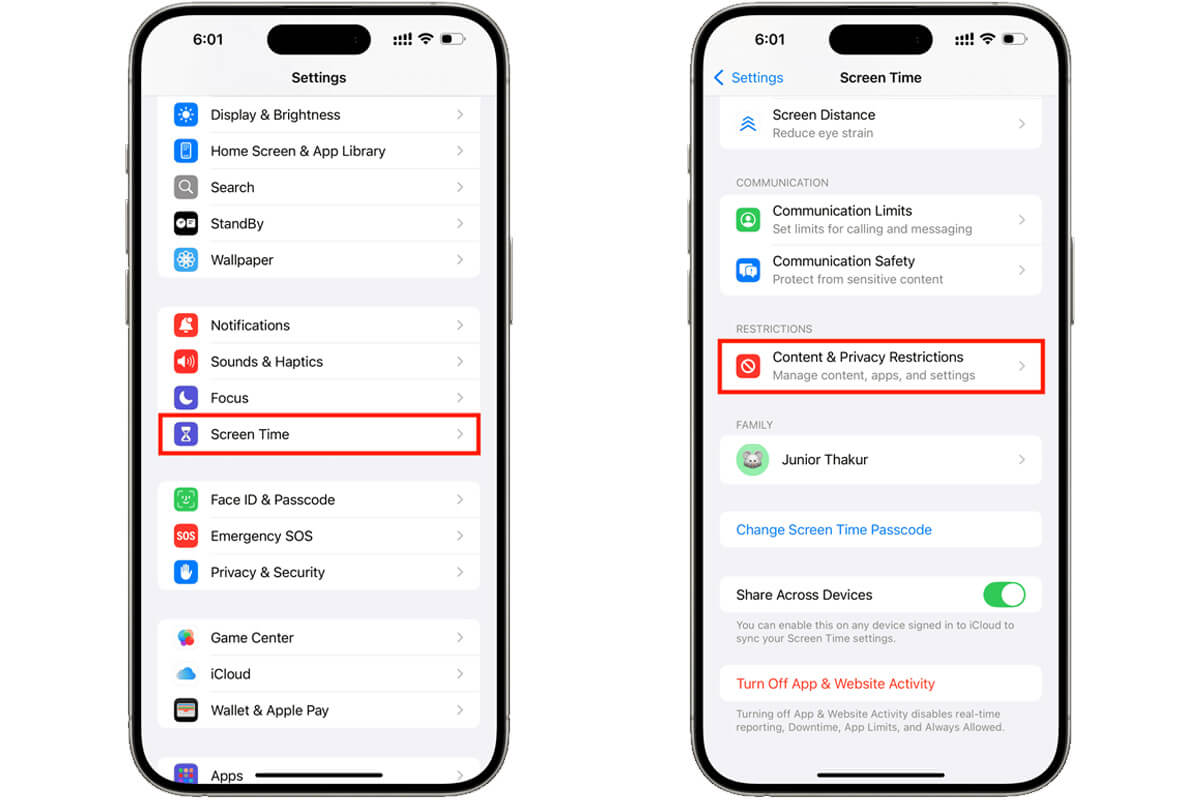 6:01

Settings

Display & Brightness
Home Screen & App Library
Search
StandBy
Wallpaper

Notifications
Sounds & Haptics
Focus
Screen Time

Face ID & Passcode
SOS
Emergency SOS
Privacy & Security

Game Center
iCloud
Wallet & Apple Pay

Apps

6:01

Settings
Screen Time

Screen Distance
Reduce eye strain

COMMUNICATION

Communication Limits
Set limits for calling and messaging

Communication Safety
Protect from sensitive content

RESTRICTIONS

Content & Privacy Restrictions
Manage content, apps, and settings

FAMILY

Junior Thakur

Change Screen Time Passcode

Share Across Devices

You can enable this on any device signed in to iCloud to sync your Screen Time settings.

Turn Off App & Website Activity

Turning off App & Website Activity disables real-time reporting, Downtime, App Limits, and Always Allowed.