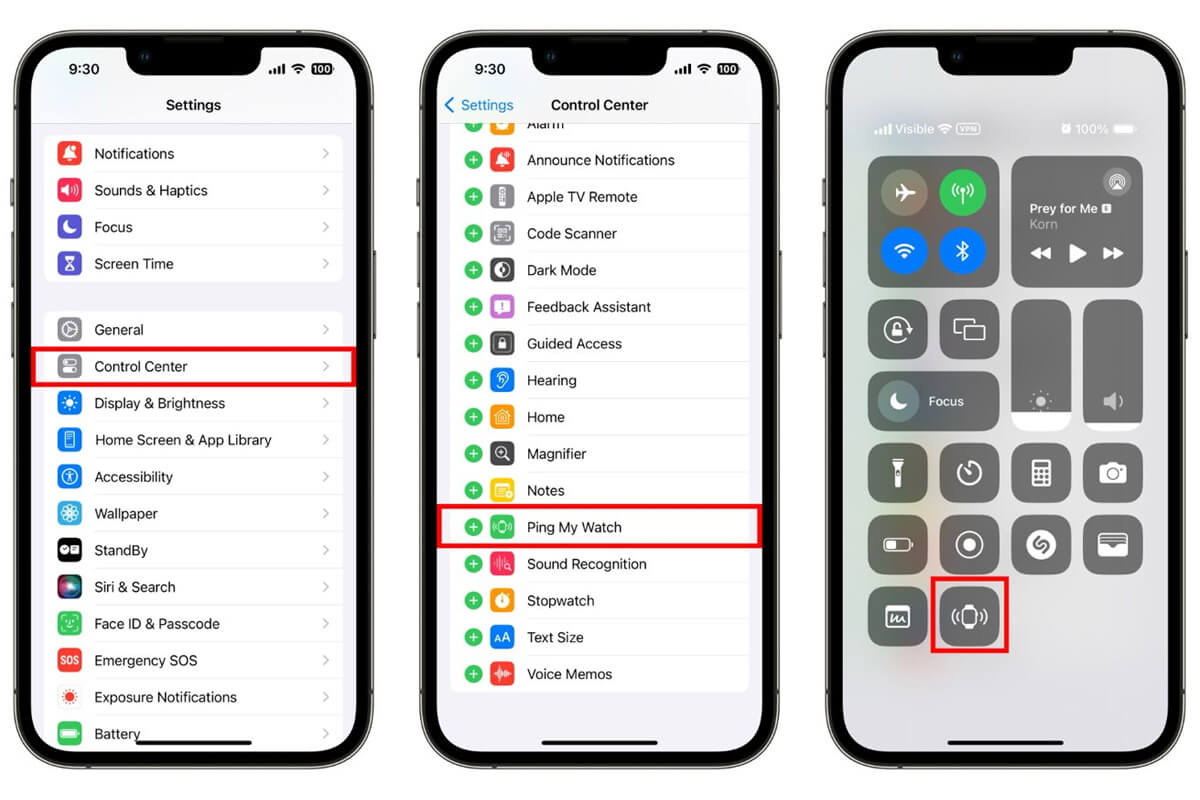 9:30
100
Settings
Notifications
Sounds & Haptics
Focus
Screen Time
General
Control Center
Display & Brightness
Home Screen & App Library
Accessibility
Wallpaper
StandBy
Siri & Search
Face ID & Passcode
SOS
Emergency SOS
Exposure Notifications
Battery

9:30
100
Settings
Control Center
Alarm
Announce Notifications
Apple TV Remote
Code Scanner
Dark Mode
Feedback Assistant
Guided Access
Hearing
Home
Magnifier
Notes
Ping My Watch
Sound Recognition
Stopwatch
AA
Text Size
Voice Memos

Visible
VPN
100%
Prey for Me E
Korn
Focus